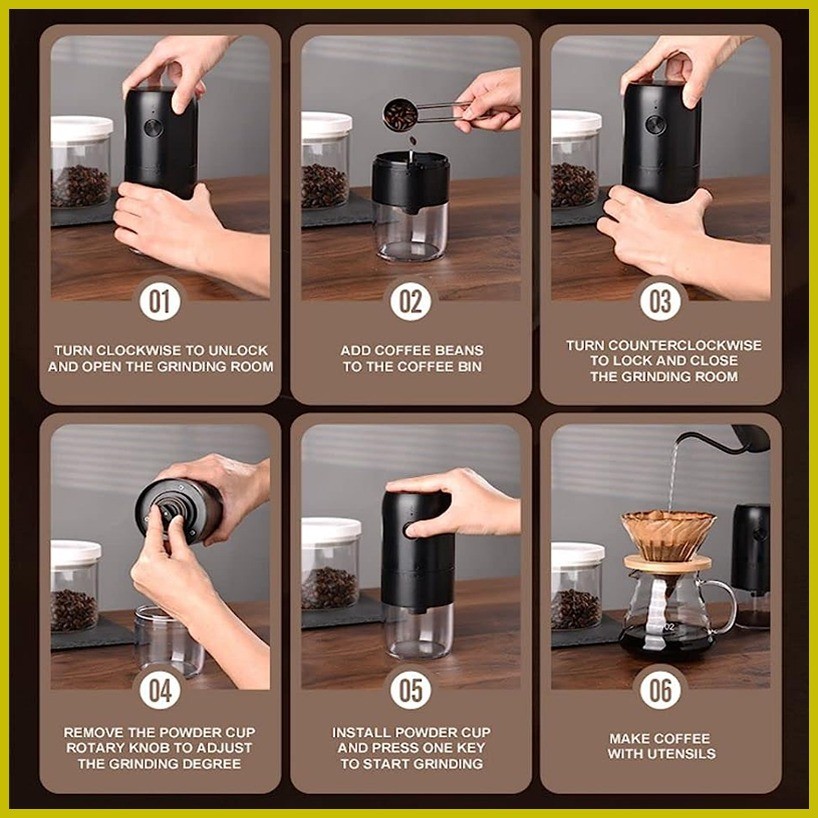 01

TURN CLOCKWISE TO UNLOCK AND OPEN THE GRINDING ROOM

02

ADD COFFEE BEANS TO THE COFFEE BIN

03

TURN COUNTERCLOCKWISE TO LOCK AND CLOSE THE GRINDING ROOM

04

REMOVE THE POWDER CUP ROTARY KNOB TO ADJUST THE GRINDING DEGREE

05

INSTALL POWDER CUP AND PRESS ONE KEY TO START GRINDING

06

MAKE COFFEE WITH UTENSILS