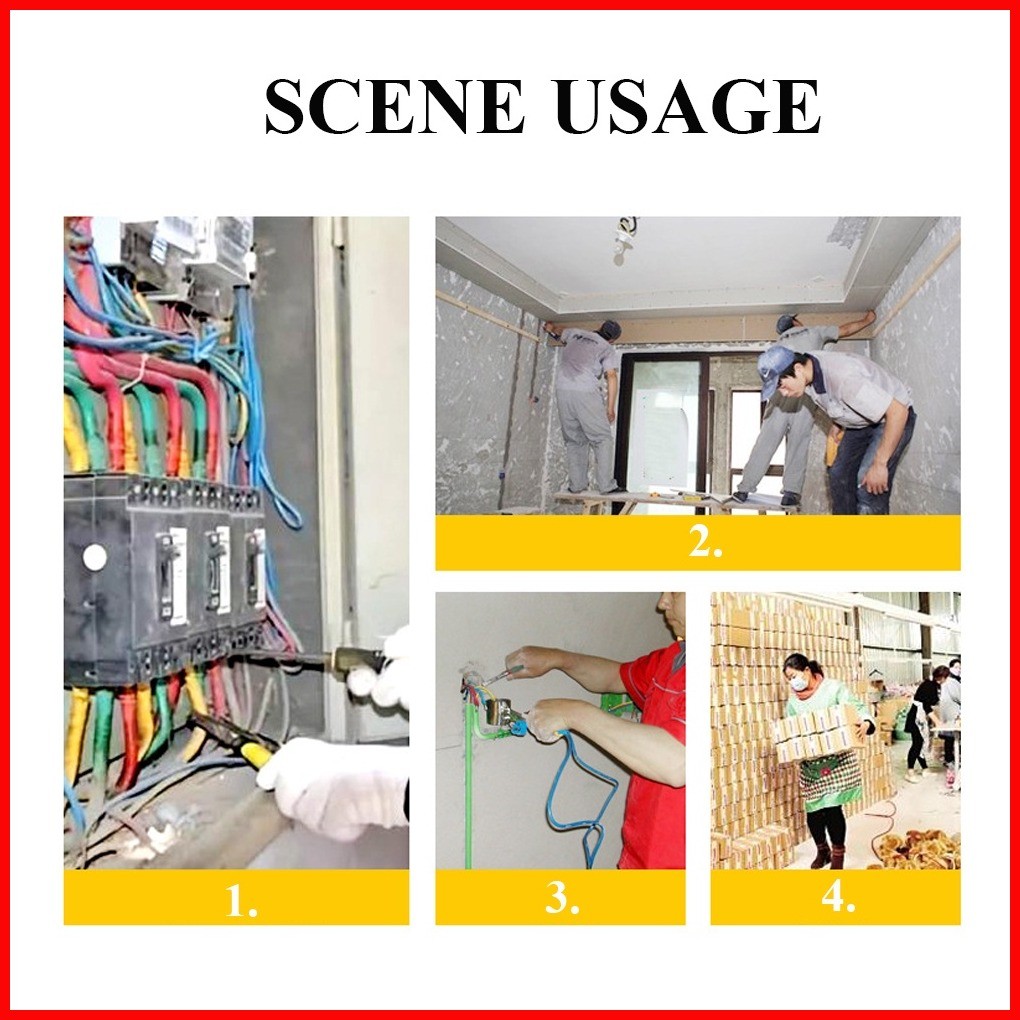 SCENE USAGE

1.

2.

3.

4.