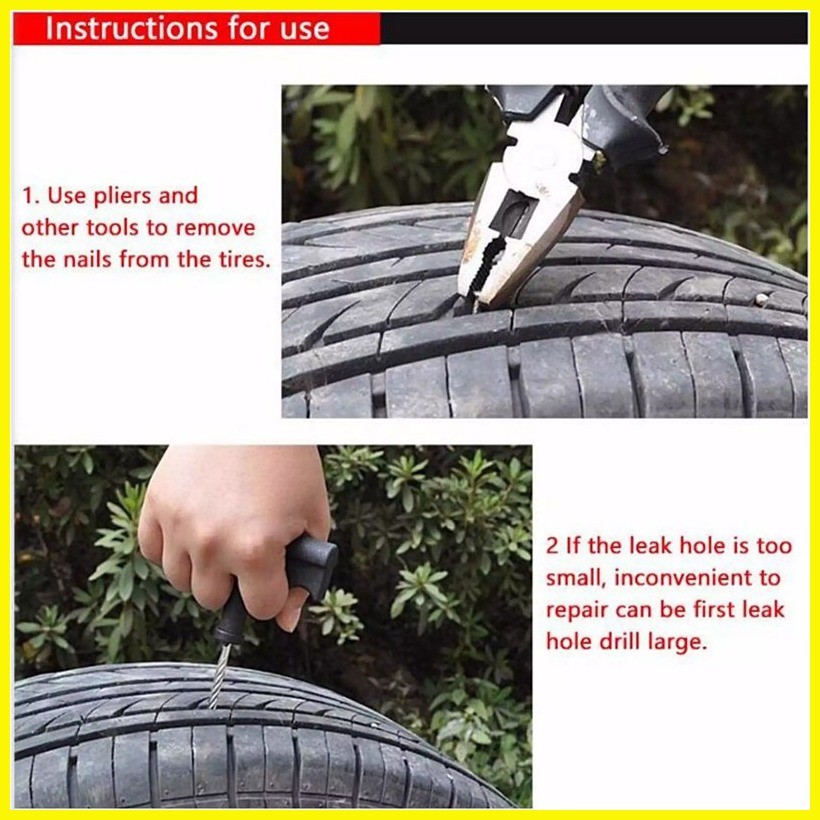 Instructions for use

1. Use pliers and other tools to remove the nails from the tires.

2 If the leak hole is too small, inconvenient to repair can be first leak hole drill large.