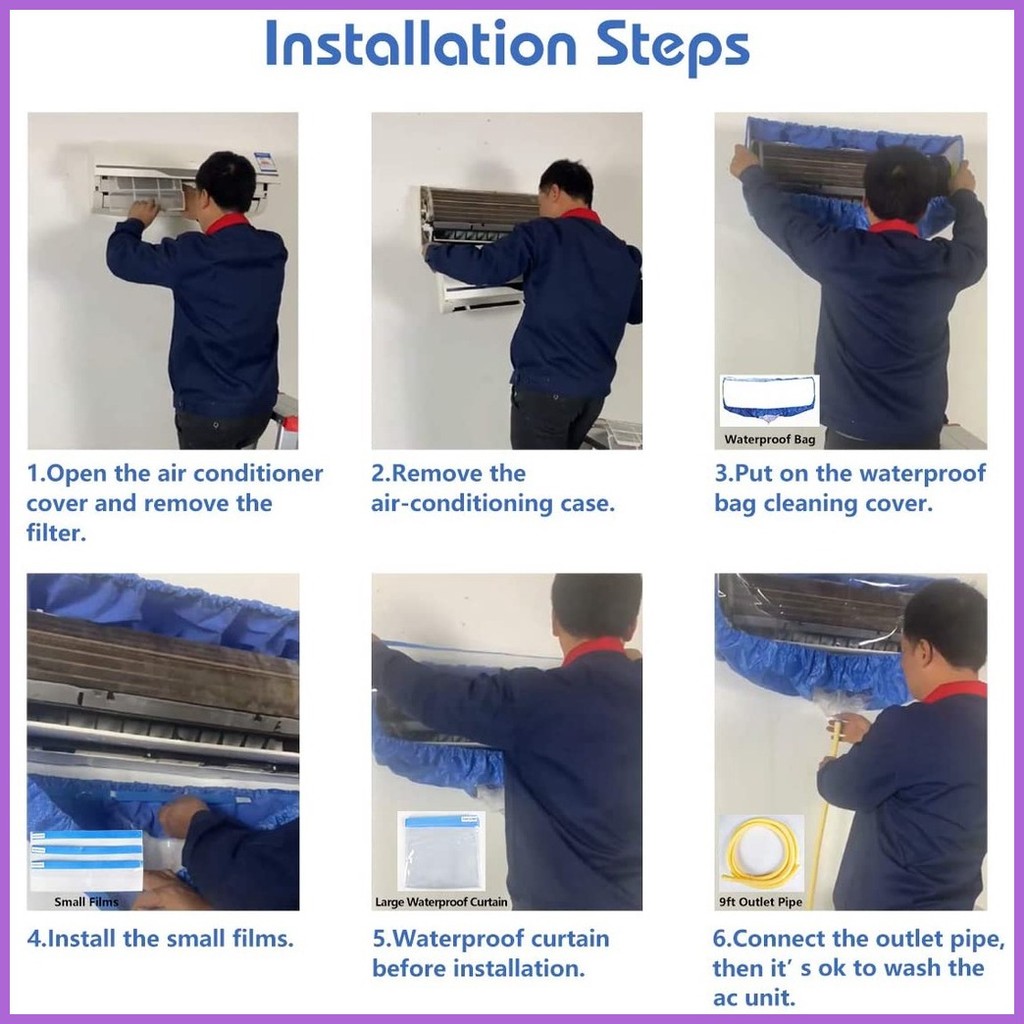 Installation Steps

Waterproof Bag

1.Open the air conditioner cover and remove the filter.

2.Remove the air-conditioning case.

3.Put on the waterproof bag cleaning cover.

Small Films

Large Waterproof Curtain

9ft Outlet Pipe

4.Install the small films.

5.Waterproof curtain before installation.

6.Connect the outlet pipe, then it' s ok to wash the ac unit.