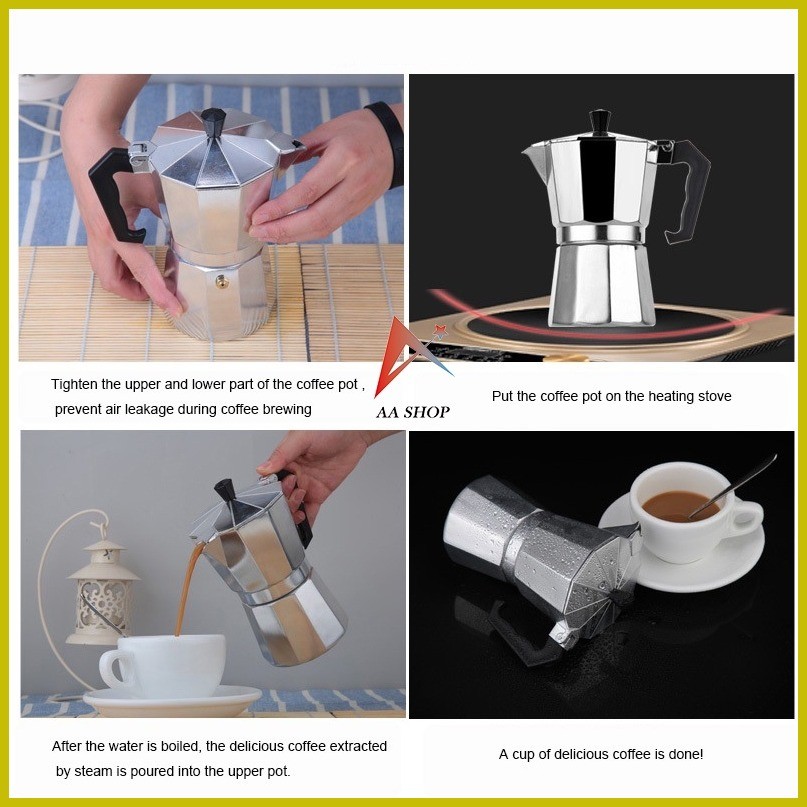 Tighten the upper and lower part of the coffee pot , prevent air leakage during coffee brewing

AA SHOP

Put the coffee pot on the heating stove

After the water is boiled, the delicious coffee extracted by steam is poured into the upper pot.

A cup of delicious coffee is done!