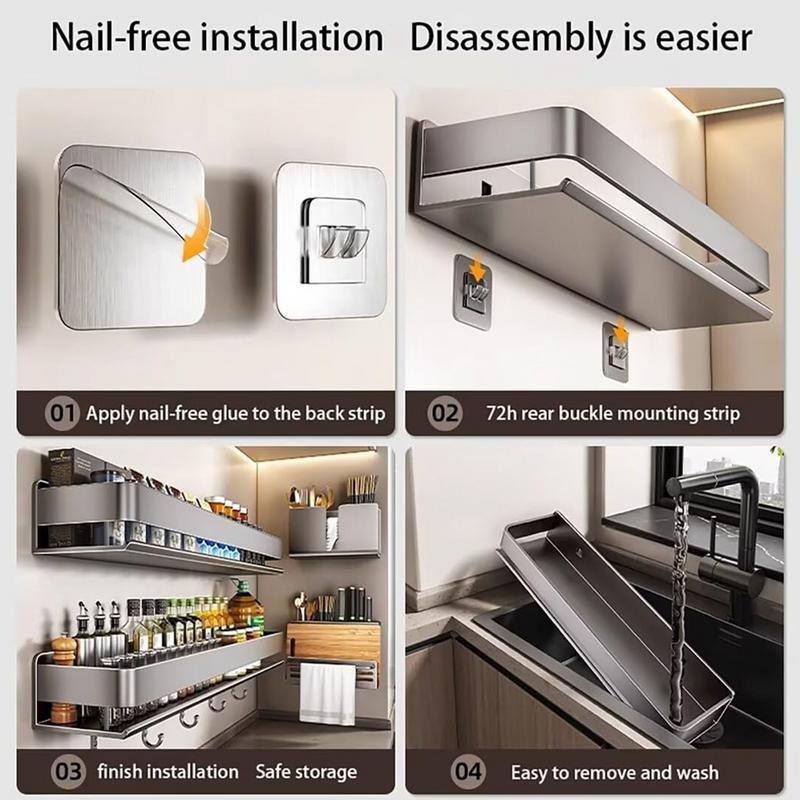 Nail-free installation Disassembly is easier

01 Apply nail-free glue to the back strip

02 72h rear buckle mounting strip

03 finish installation Safe storage

04 Easy to remove and wash