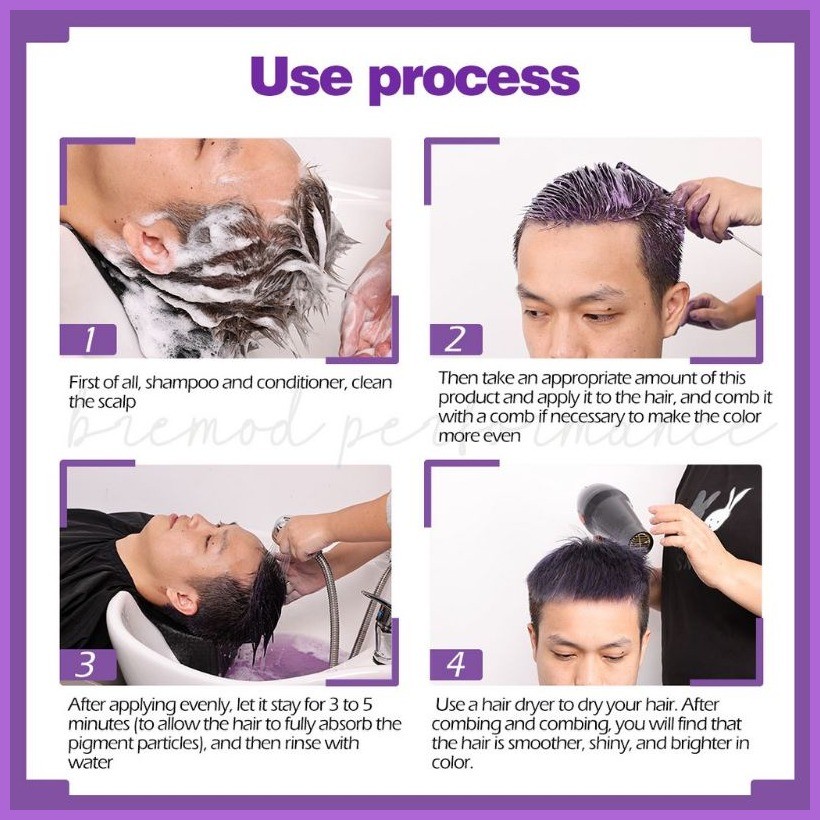 Use process

1

First of all, shampoo and conditioner, clean the scalp

2

Then take an appropriate amount of this product and apply it to the hair, and comb it with a comb if necessary to make the color more even

bremod performance

3

After applying evenly, let it stay for 3 to 5 minutes (to allow the hair to fully absorb the pigment particles), and then rinse with water

4

Use a hair dryer to dry your hair. After combing and combing, you will find that the hair is smoother, shiny, and brighter in color.