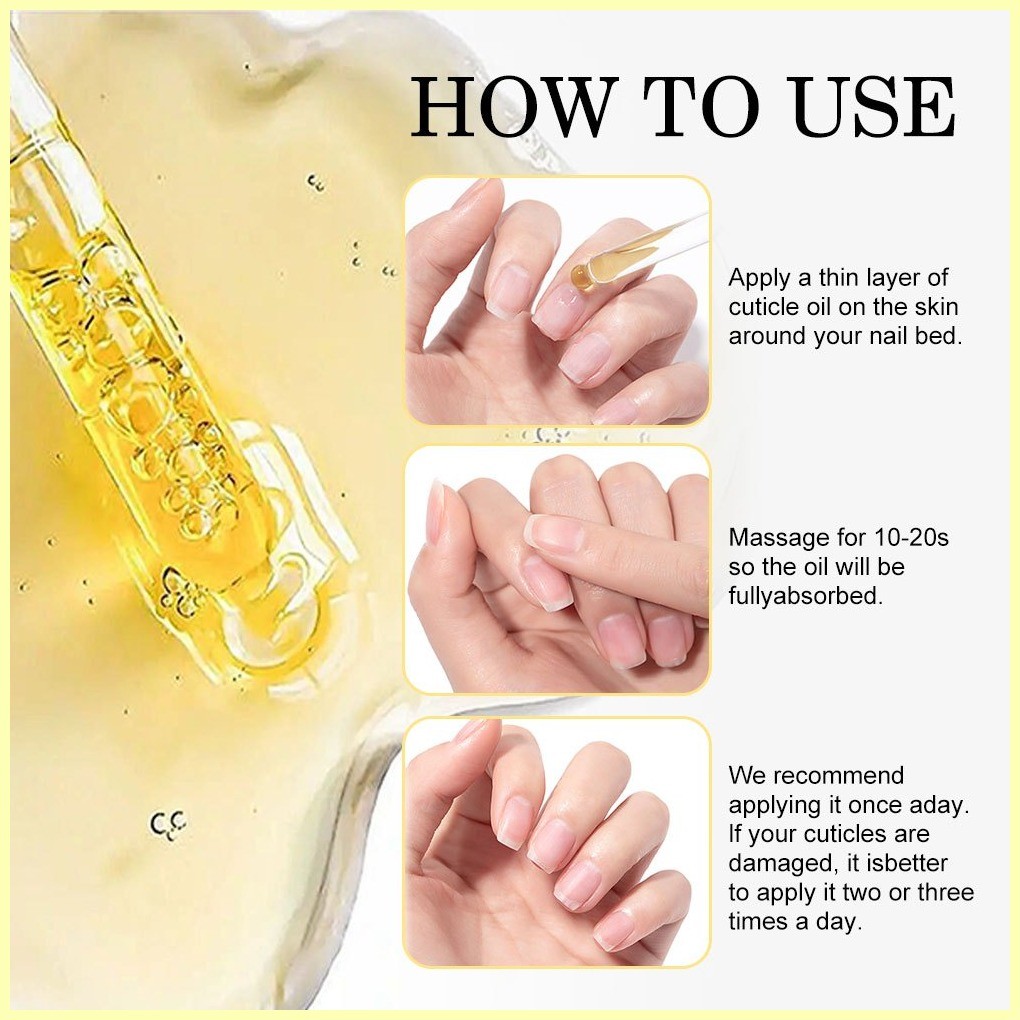 HOW TO USE

Apply a thin layer of cuticle oil on the skin around your nail bed.

Massage for 10-20s so the oil will be fullyabsorbed.

We recommend applying it once aday. If your cuticles are damaged, it isbetter to apply it two or three times a day.