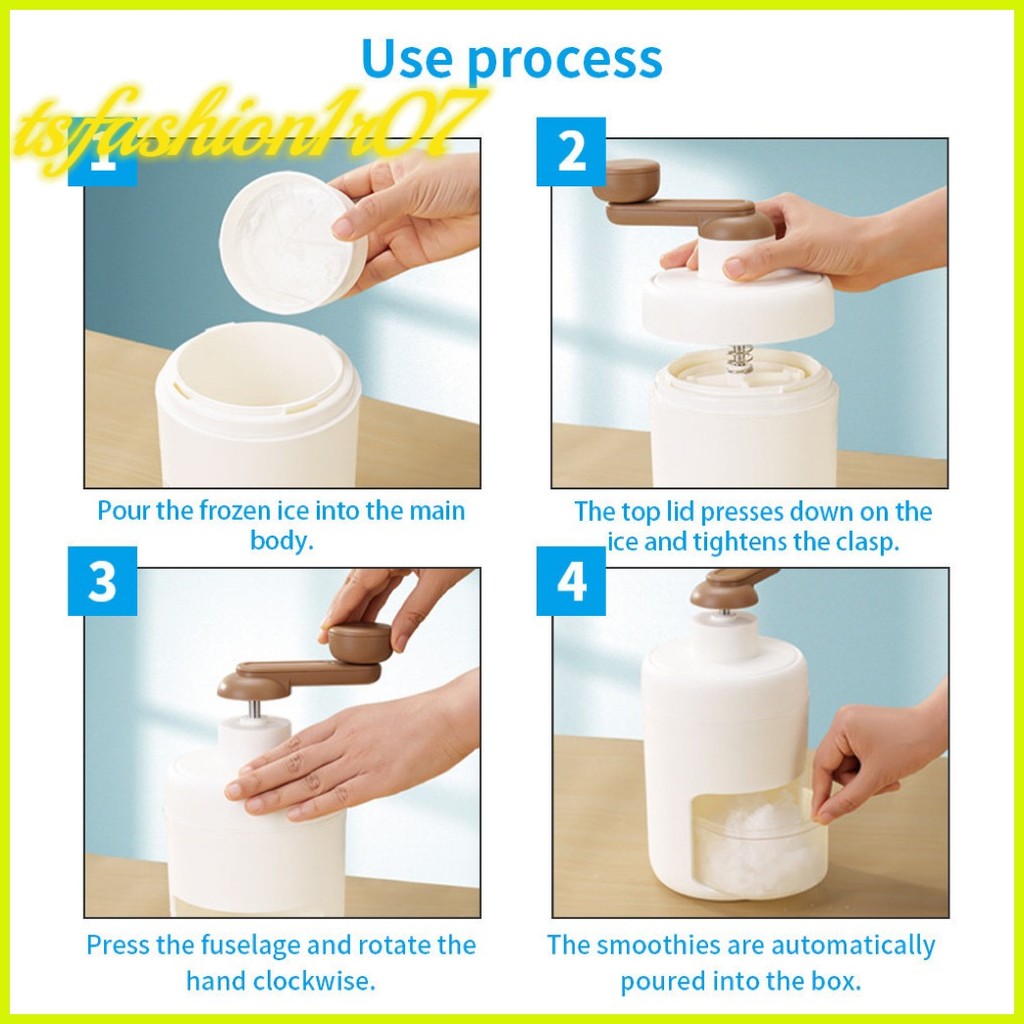 Use process

tsfashion1r07

1

Pour the frozen ice into the main body.

2

The top lid presses down on the ice and tightens the clasp.

3

Press the fuselage and rotate the hand clockwise.

4

The smoothies are automatically poured into the box.