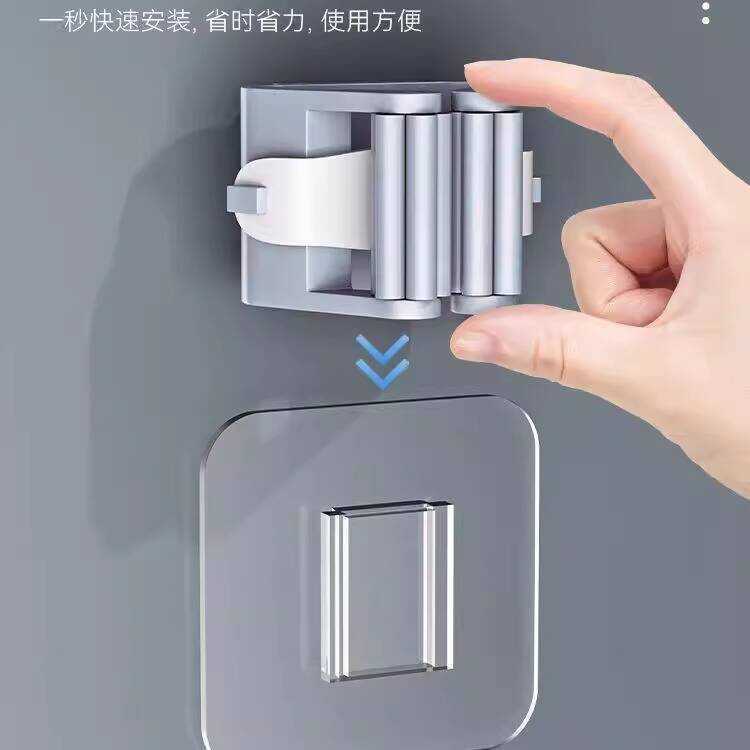 一秒快速安装, 省时省力, 使用方便