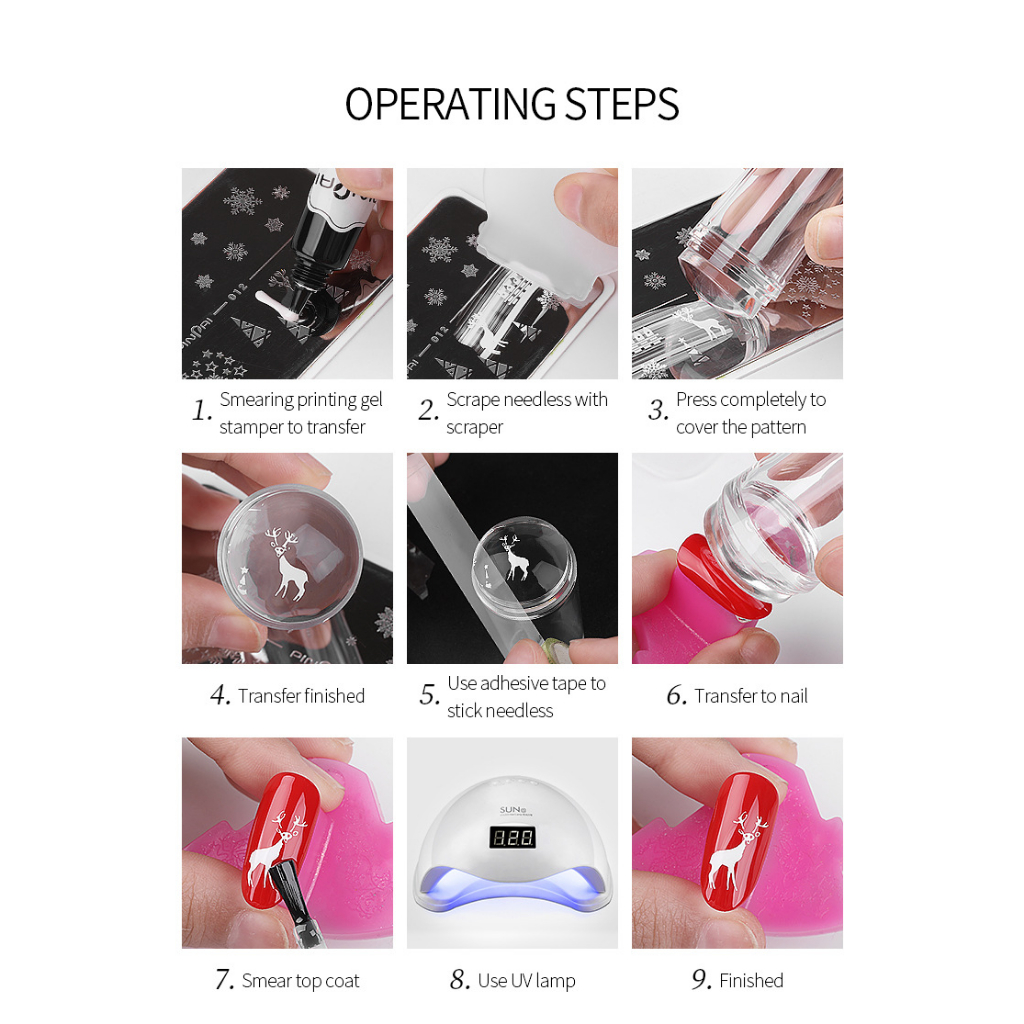 OPERATING STEPS

1. Smearing printing gel stamper to transfer

2. Scrape needless with scraper

3. Press completely to cover the pattern

4. Transfer finished

5. Use adhesive tape to stick needless

6. Transfer to nail

SUN5

120

7. Smear top coat

8. Use UV lamp

9. Finished