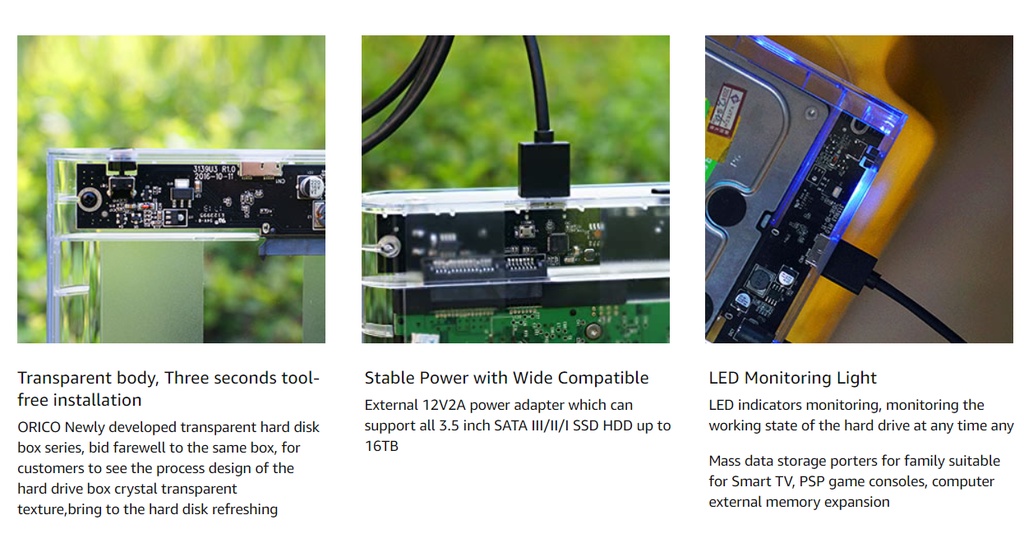 3139U3 R1.0
2016-10-11

Transparent body, Three seconds tool-free installation

ORICO Newly developed transparent hard disk box series, bid farewell to the same box, for customers to see the process design of the hard drive box crystal transparent texture,bring to the hard disk refreshing

Stable Power with Wide Compatible

External 12V2A power adapter which can support all 3.5 inch SATA III/II/I SSD HDD up to 16TB

LED Monitoring Light

LED indicators monitoring, monitoring the working state of the hard drive at any time any

Mass data storage porters for family suitable for Smart TV, PSP game consoles, computer external memory expansion