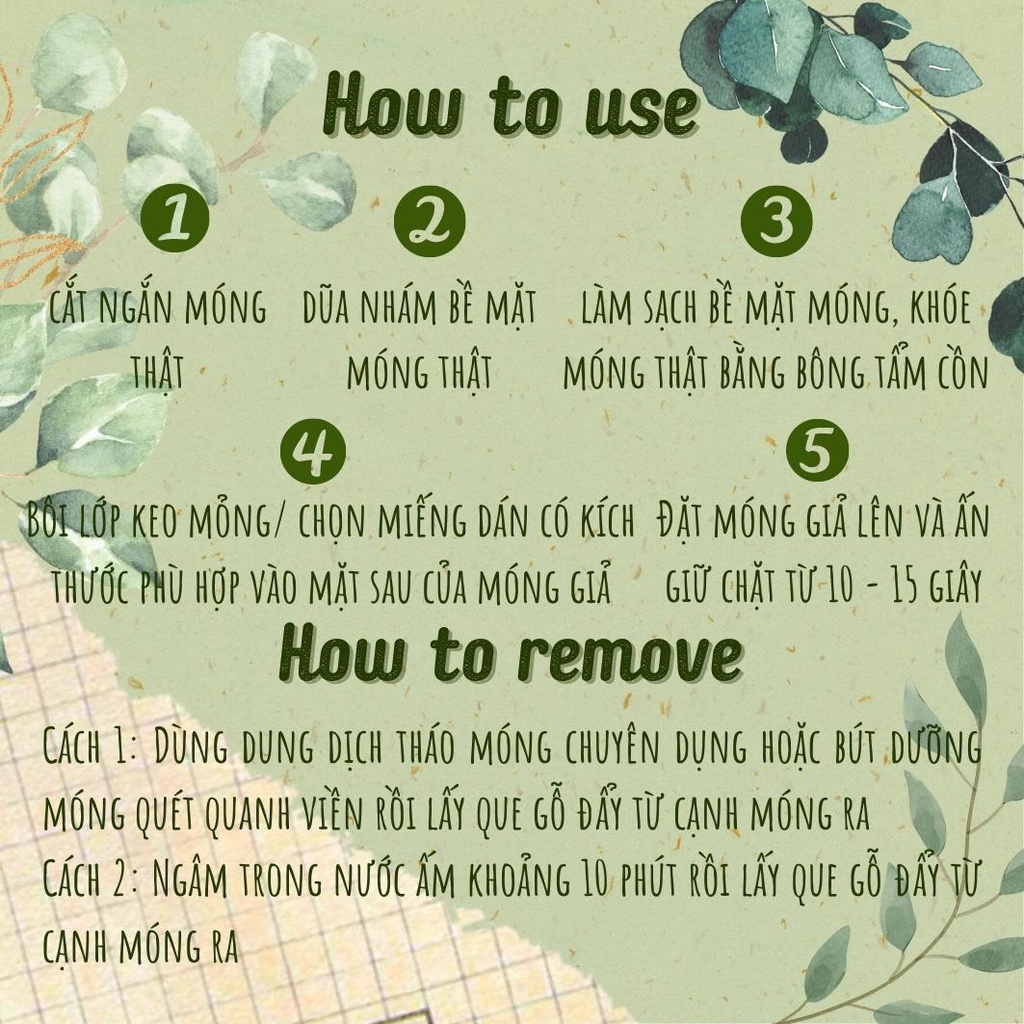 How to use

1

CẮT NGẮN MÓNG THẬT

2

DŨA NHÁM BỀ MẶT MÓNG THẬT

3

LÀM SẠCH BỀ MẶT MÓNG, KHÓE MÓNG THẬT BẰNG BÔNG TẨM CỒN

4

BÔI LỚP KEO MỎNG/ CHỌN MIẾNG DÁN CÓ KÍCH THƯỚC PHÙ HỢP VÀO MẶT SAU CỦA MÓNG GIẢ

5

ĐẶT MÓNG GIẢ LÊN VÀ ẤN GIỮ CHẶT TỪ 10 - 15 GIÂY

How to remove

CÁCH 1: DÙNG DUNG DỊCH THÁO MÓNG CHUYÊN DỤNG HOẶC BÚT DƯỠNG MÓNG QUÉT QUANH VIỀN RỒI LẤY QUE GỖ ĐẨY TỪ CẠNH MÓNG RA
CÁCH 2: NGÂM TRONG NƯỚC ẤM KHOẢNG 10 PHÚT RỒI LẤY QUE GỖ ĐẨY TỪ CẠNH MÓNG RA