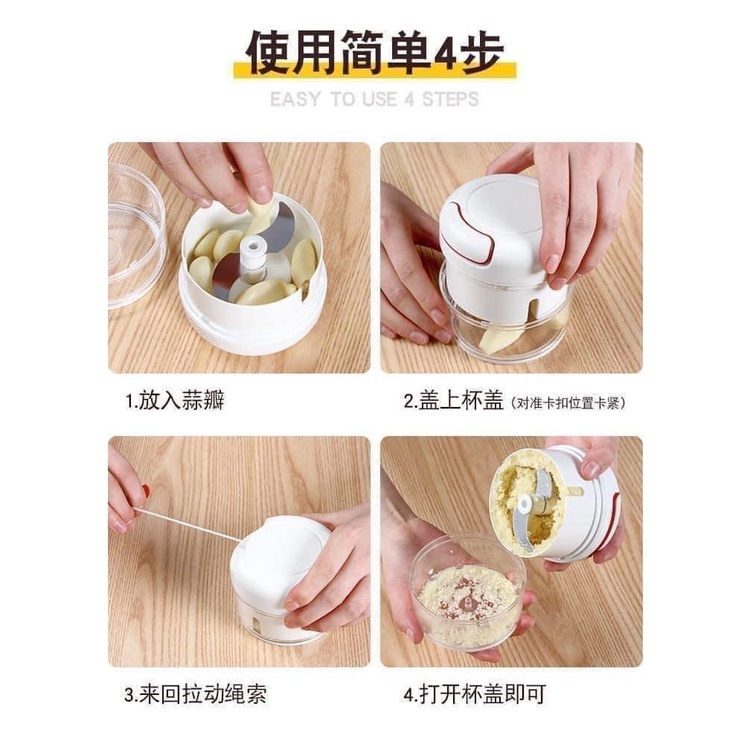 使用简单4步

EASY TO USE 4 STEPS

1.放入蒜瓣

2.盖上杯盖（对准卡扣位置卡紧）

3.来回拉动绳索

4.打开杯盖即可