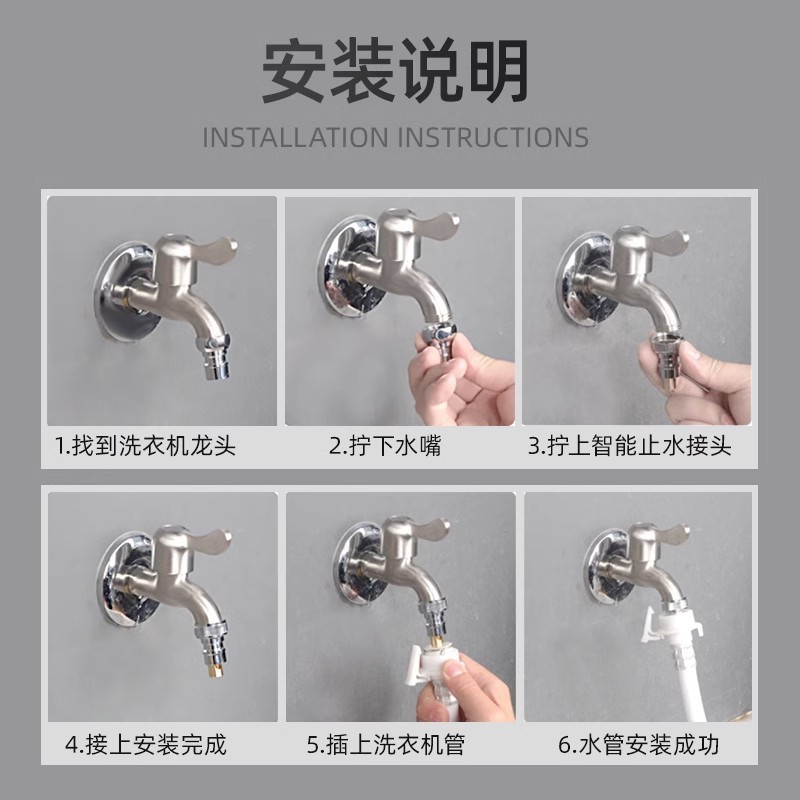 安装说明
INSTALLATION INSTRUCTIONS

1.找到洗衣机龙头

2.拧下水嘴

3.拧上智能止水接头

4.接上安装完成

5.插上洗衣机管

6.水管安装成功