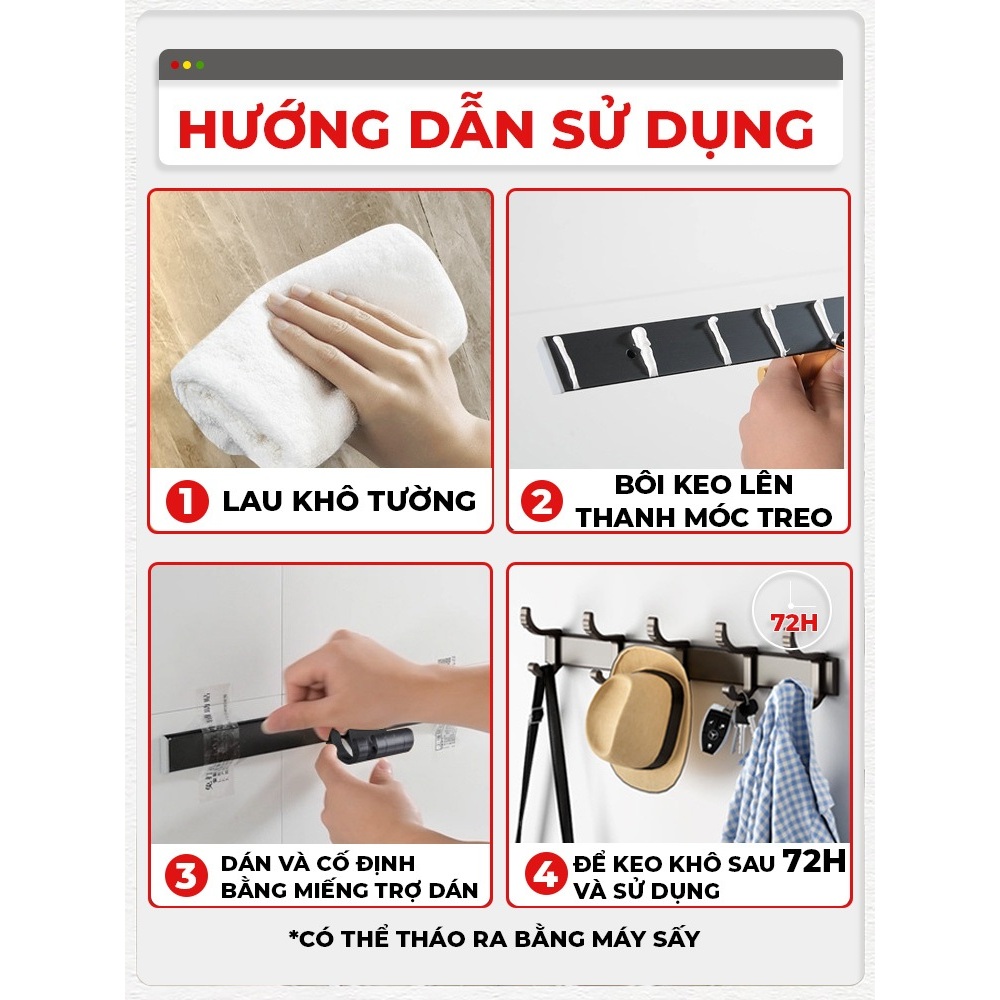 HƯỚNG DẪN SỬ DỤNG

1 LAU KHÔ TƯỜNG

2 BÔI KEO LÊN THANH MÓC TREO

3 DÁN VÀ CỐ ĐỊNH BẰNG MIẾNG TRỢ DÁN

72H

4 ĐỂ KEO KHÔ SAU 72H VÀ SỬ DỤNG

*CÓ THỂ THÁO RA BẰNG MÁY SẤY