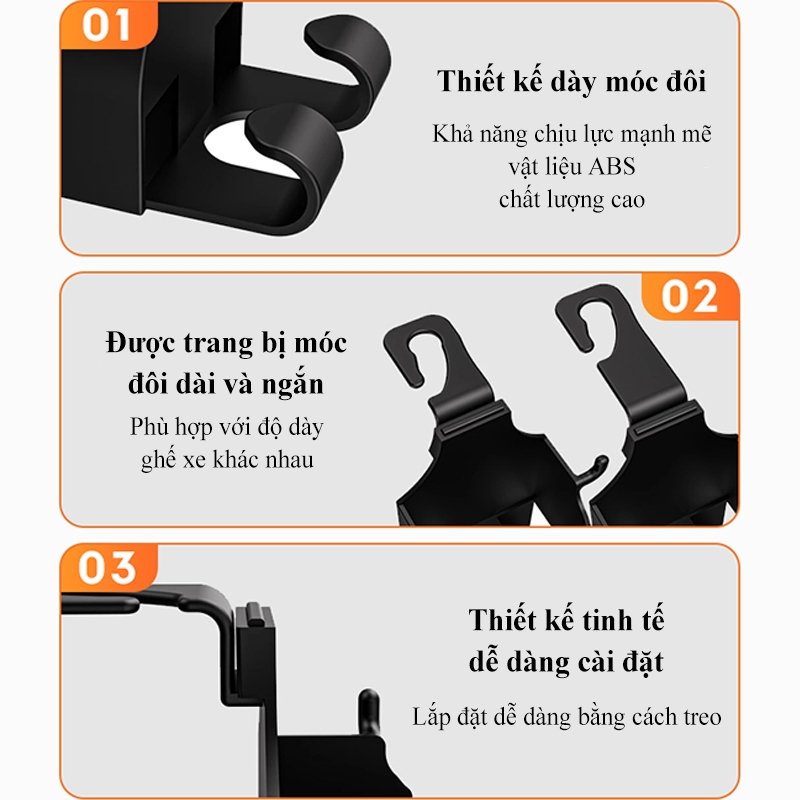 01

Thiết kế dày móc đôi

Khả năng chịu lực mạnh mẽ vật liệu ABS chất lượng cao

02

Được trang bị móc đôi dài và ngắn

Phù hợp với độ dày ghế xe khác nhau

03

Thiết kế tinh tế dễ dàng cài đặt

Lắp đặt dễ dàng bằng cách treo