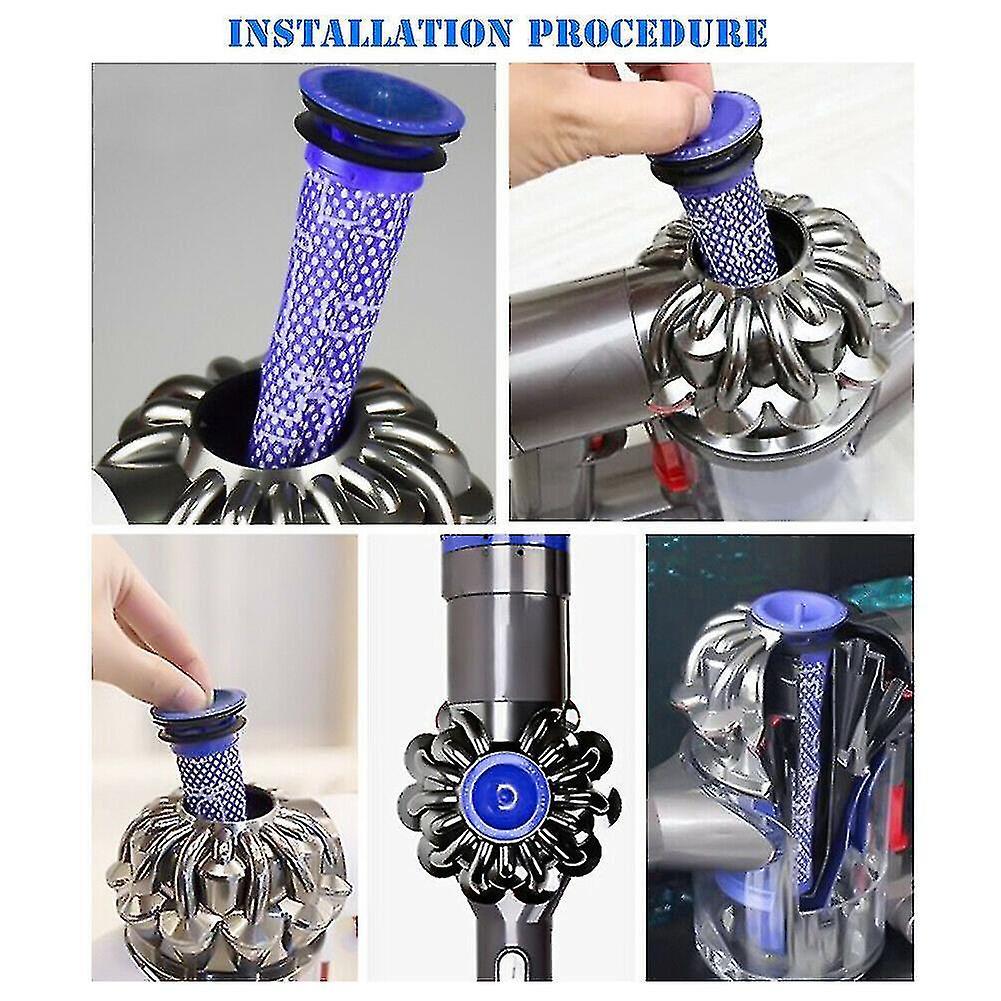 INSTALLATION PROCEDURE